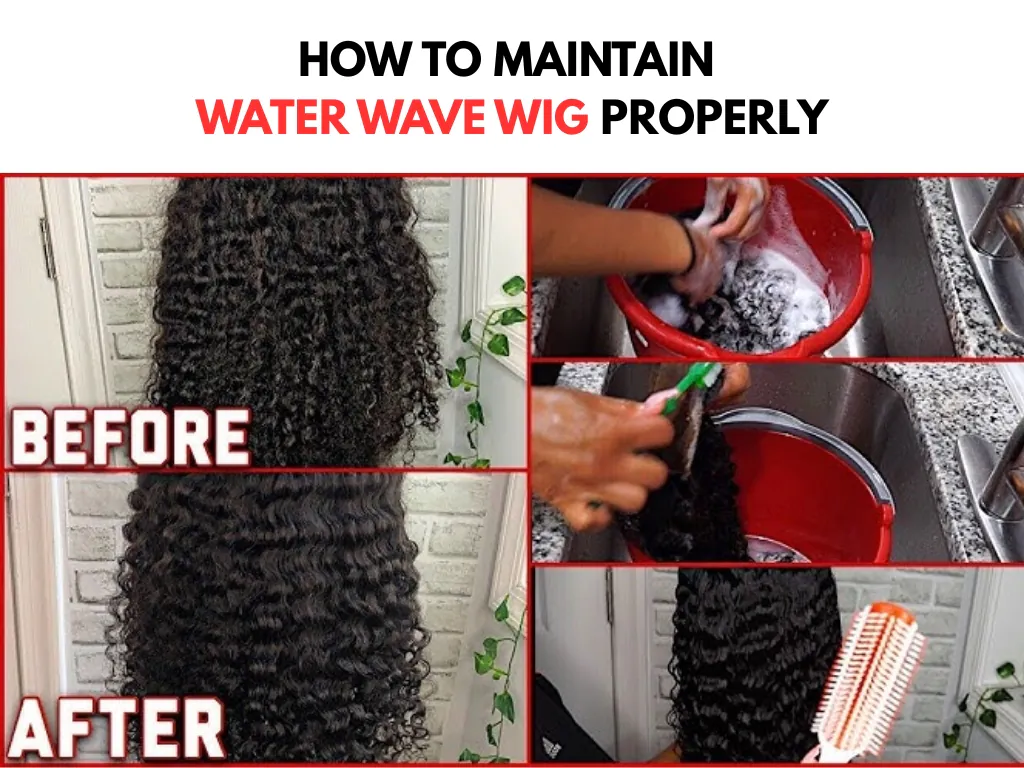 HOW TO MAINTAIN
WATER WAVE WIG PROPERLY

BEFORE

AFTER