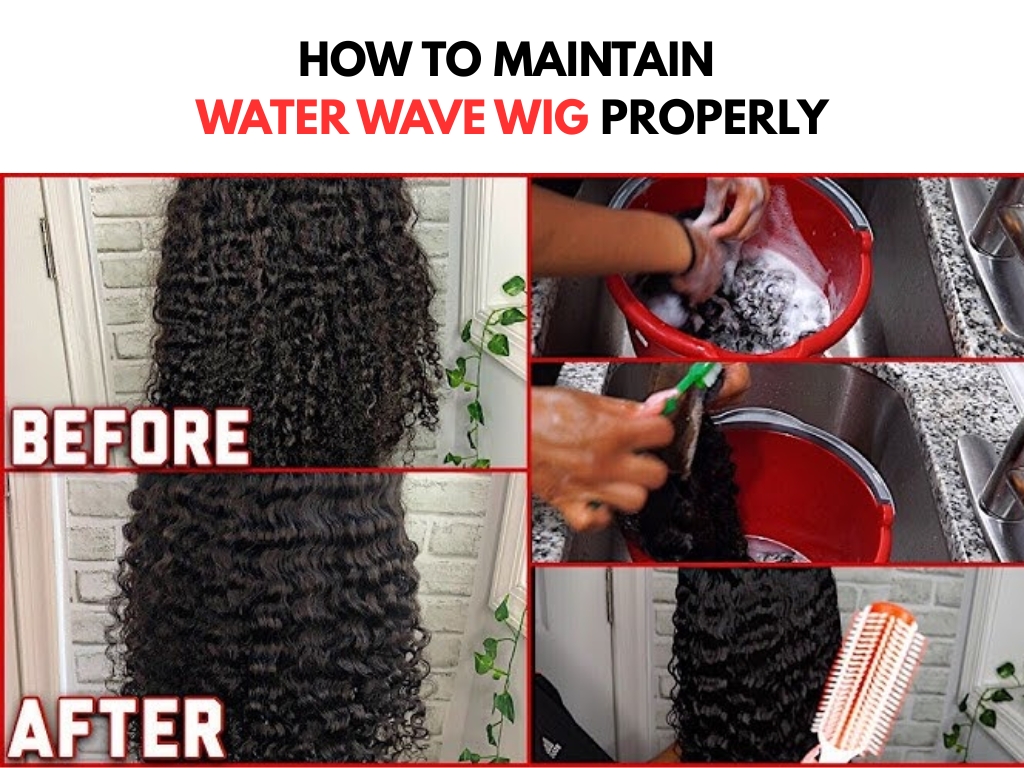 HOW TO MAINTAIN
WATER WAVE WIG PROPERLY

BEFORE

AFTER