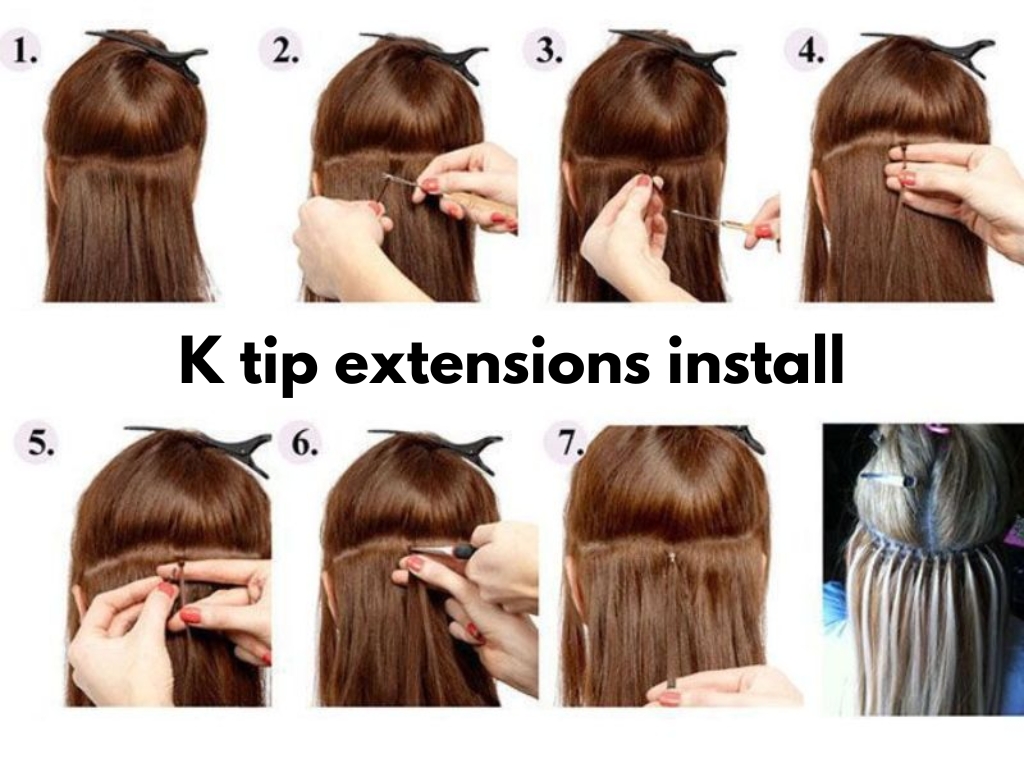 1.

2.

3.

4.

K tip extensions install

5.

6.

7.